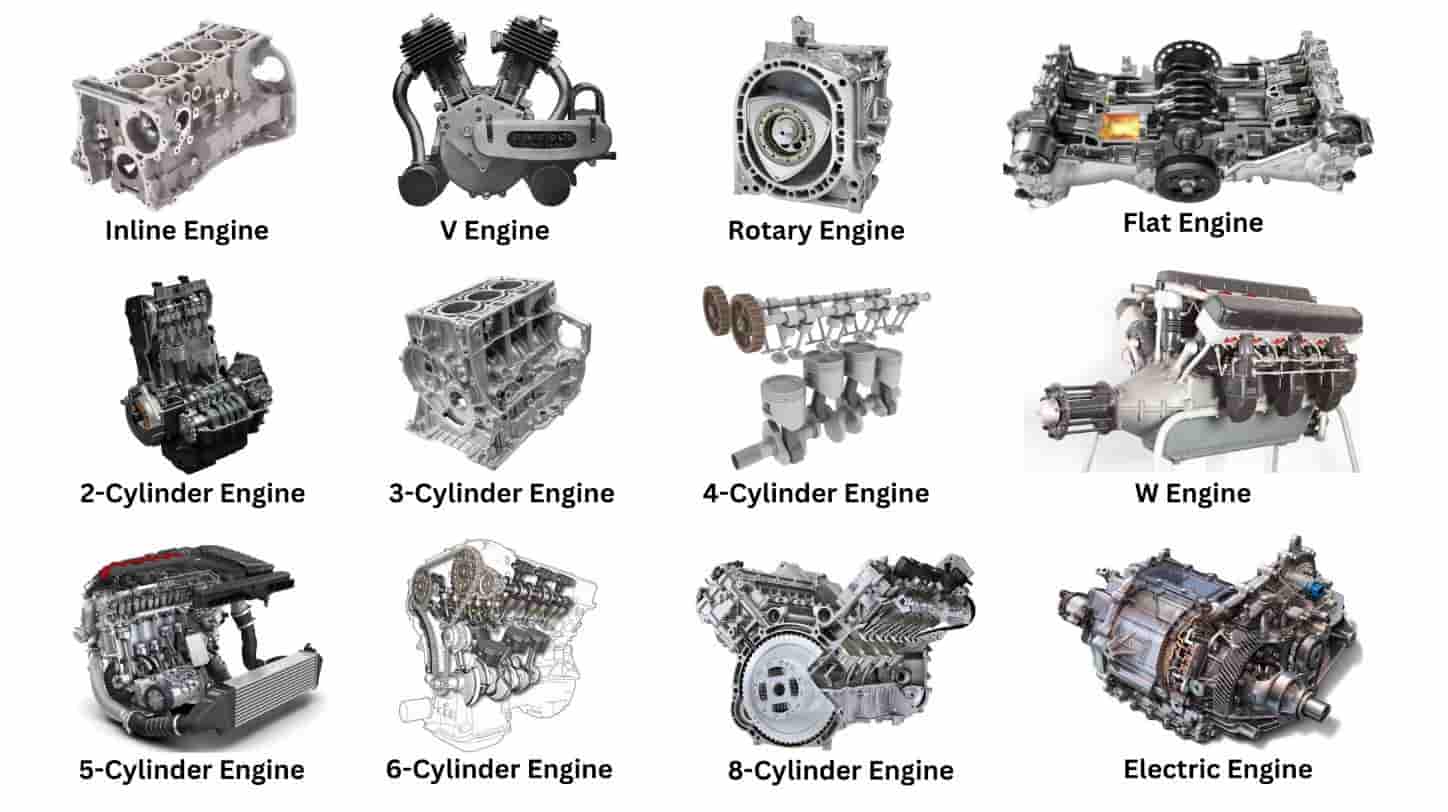 Inline Engine

V Engine

Rotary Engine

Flat Engine

2-Cylinder Engine

3-Cylinder Engine

4-Cylinder Engine

W Engine

5-Cylinder Engine

6-Cylinder Engine

8-Cylinder Engine

Electric Engine